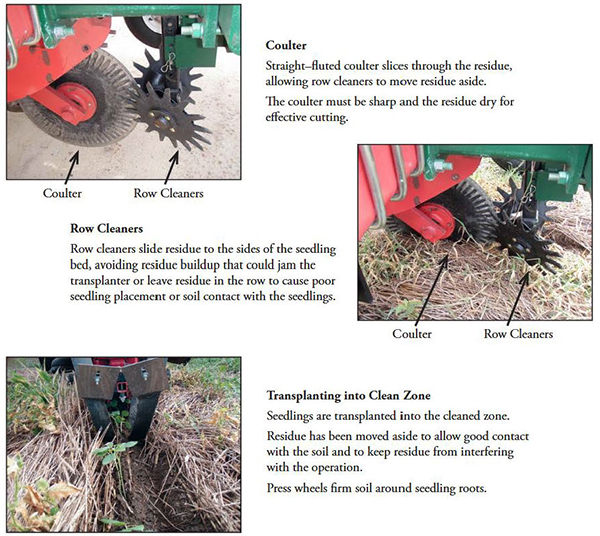 Coulter

Straight–fluted coulter slices through the residue, allowing row cleaners to move residue aside.

The coulter must be sharp and the residue dry for effective cutting.

Coulter Row Cleaners

Row Cleaners

Row cleaners slide residue to the sides of the seedling bed, avoiding residue buildup that could jam the transplanter or leave residue in the row to cause poor seedling placement or soil contact with the seedlings.

Coulter Row Cleaners

Transplanting into Clean Zone

Seedlings are transplanted into the cleaned zone.

Residue has been moved aside to allow good contact with the soil and to keep residue from interfering with the operation.

Press wheels firm soil around seedling roots.