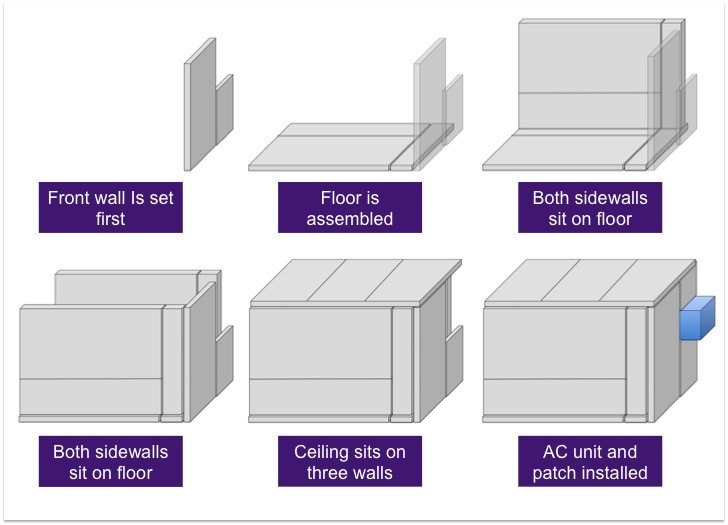 Front wall Is set first

Floor is assembled

Both sidewalls sit on floor

Both sidewalls sit on floor

Ceiling sits on three walls

AC unit and patch installed